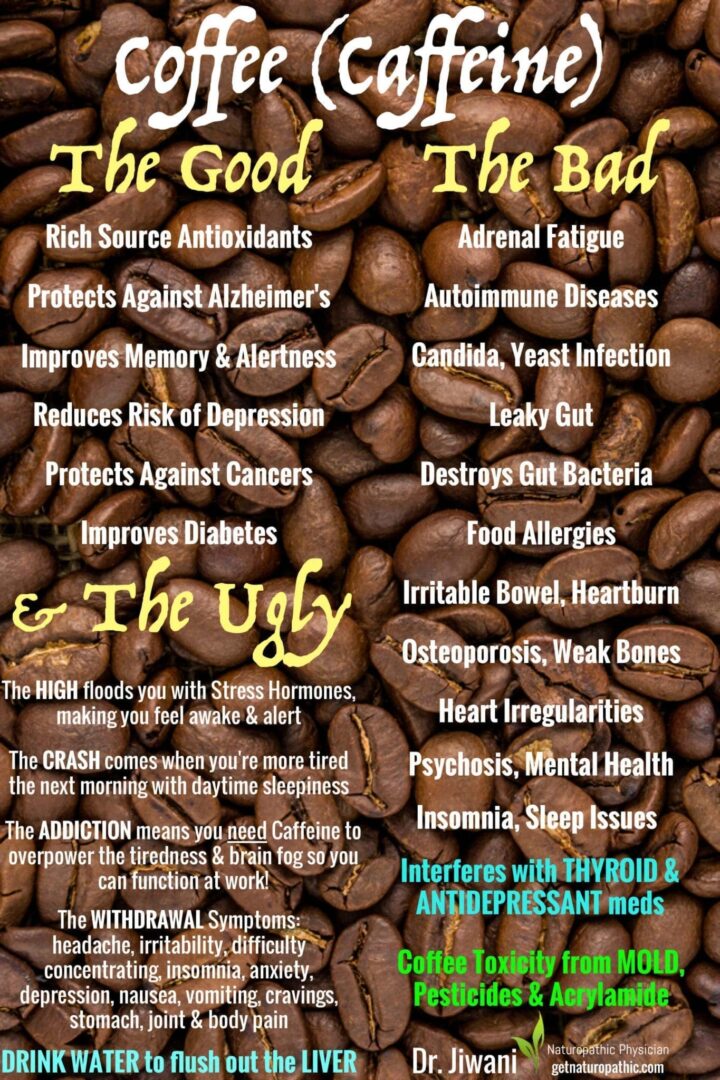 Coffee (Caffeine)

The Good

Rich Source Antioxidants

Protects Against Alzheimer's

Improves Memory & Alertness

Reduces Risk of Depression

Protects Against Cancers

Improves Diabetes

& The Ugly

The HIGH floods you with Stress Hormones, making you feel awake & alert

The CRASH comes when you're more tired the next morning with daytime sleepiness

The ADDICTION means you need Caffeine to overpower the tiredness & brain fog so you can function at work!

The WITHDRAWAL Symptoms: headache, irritability, difficulty concentrating, insomnia, anxiety, depression, nausea, vomiting, cravings, stomach, joint & body pain

DRINK WATER to flush out the LIVER

The Bad

Adrenal Fatigue

Autoimmune Diseases

Candida, Yeast Infection

Leaky Gut

Destroys Gut Bacteria

Food Allergies

Irritable Bowel, Heartburn

Osteoporosis, Weak Bones

Heart Irregularities

Psychosis, Mental Health

Insomnia, Sleep Issues

Interferes with THYROID & ANTIDEPRESSANT meds

Coffee Toxicity from MOLD, Pesticides & Acrylamide

Dr. Jiwani Naturopathic Physician getnaturopathic.com